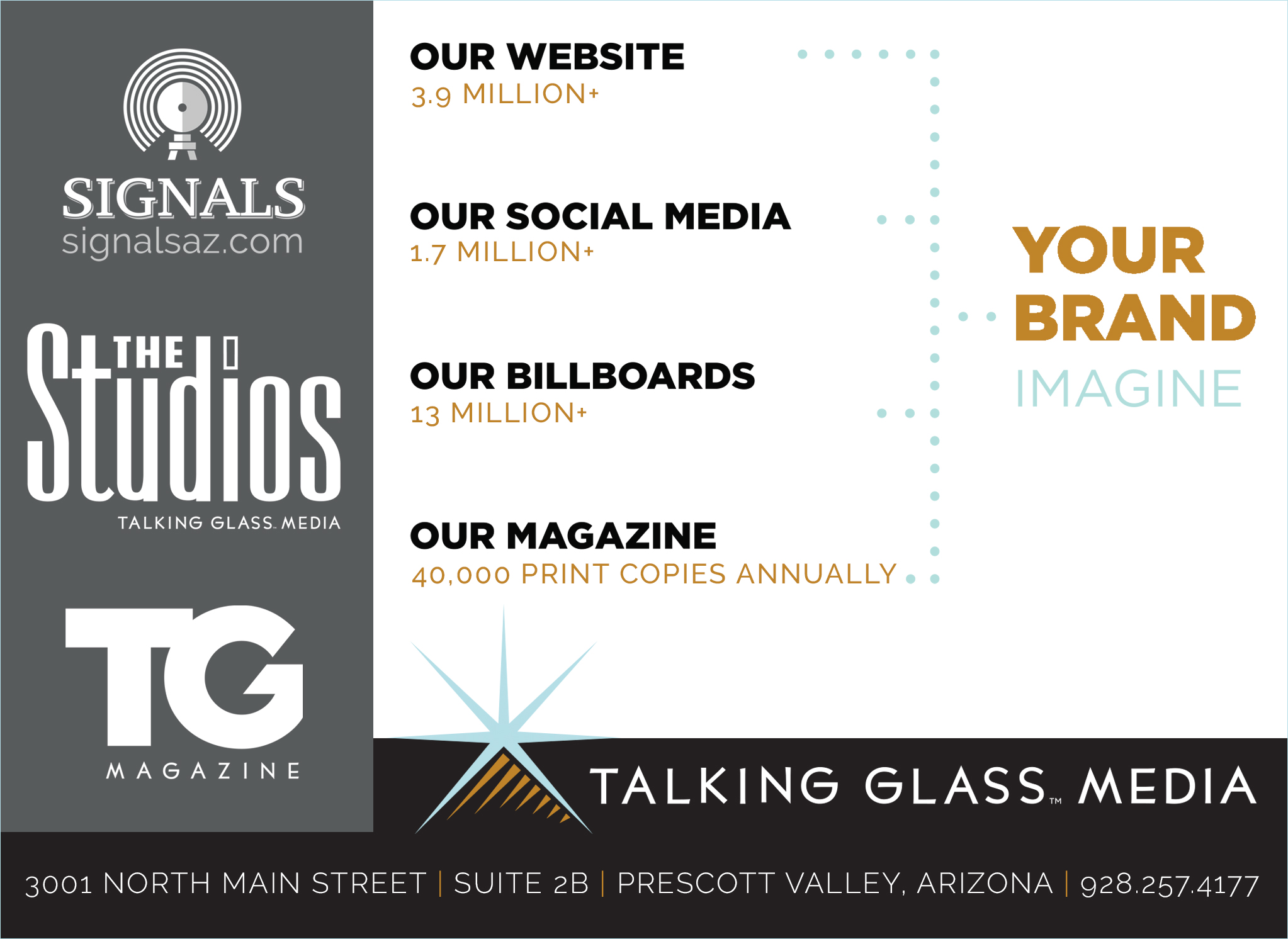 SIGNALS
signalsaz.com

THE Studios
TALKING GLASS™ MEDIA

TG
MAGAZINE

OUR WEBSITE
3.9 MILLION+

OUR SOCIAL MEDIA
1.7 MILLION+

OUR BILLBOARDS
13 MILLION+

OUR MAGAZINE
40,000 PRINT COPIES ANNUALLY

YOUR BRAND
IMAGINE

TALKING GLASS™ MEDIA

3001 NORTH MAIN STREET | SUITE 2B | PRESCOTT VALLEY, ARIZONA | 928.257.4177